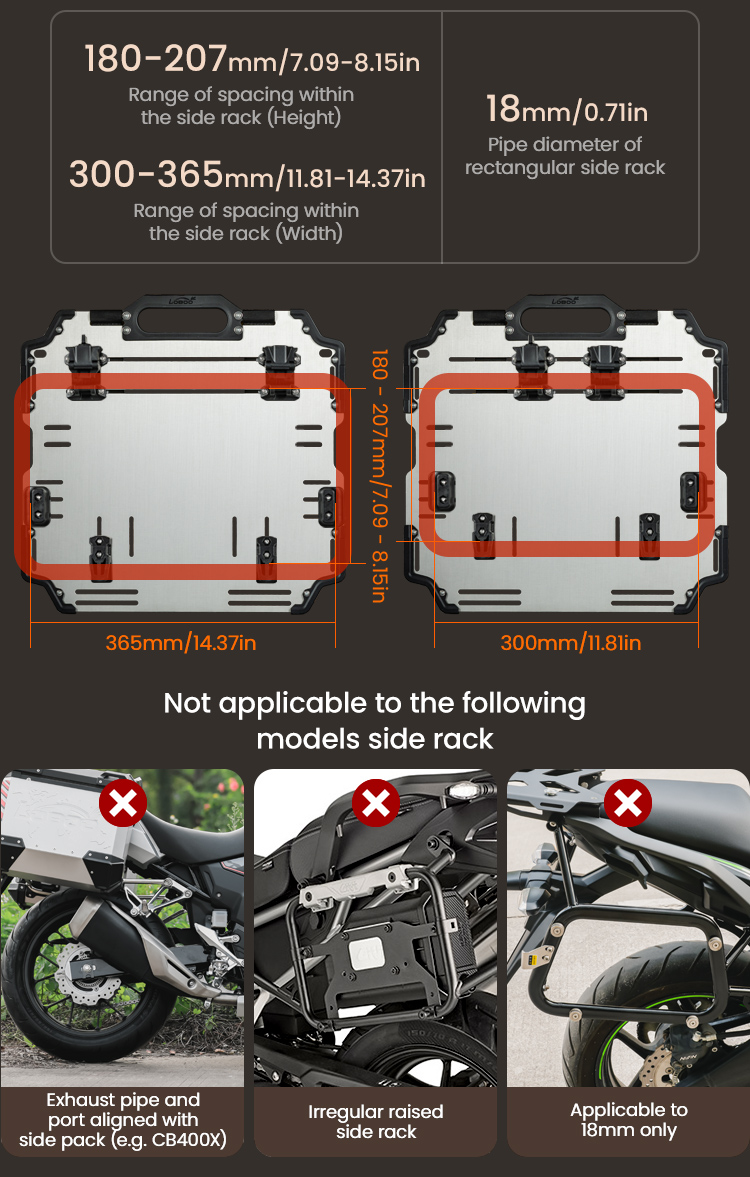 180-207mm/7.09-8.15in
Range of spacing within the side rack (Height)

300-365mm/11.81-14.37in
Range of spacing within the side rack (Width)

18mm/0.71in
Pipe diameter of rectangular side rack

Loboo

Loboo

180 - 207mm/7.09 - 8.15in

365mm/14.37in

300mm/11.81in

Not applicable to the following models side rack

Exhaust pipe and port aligned with side pack (e.g. CB400X)

Irregular raised side rack

Applicable to 18mm only