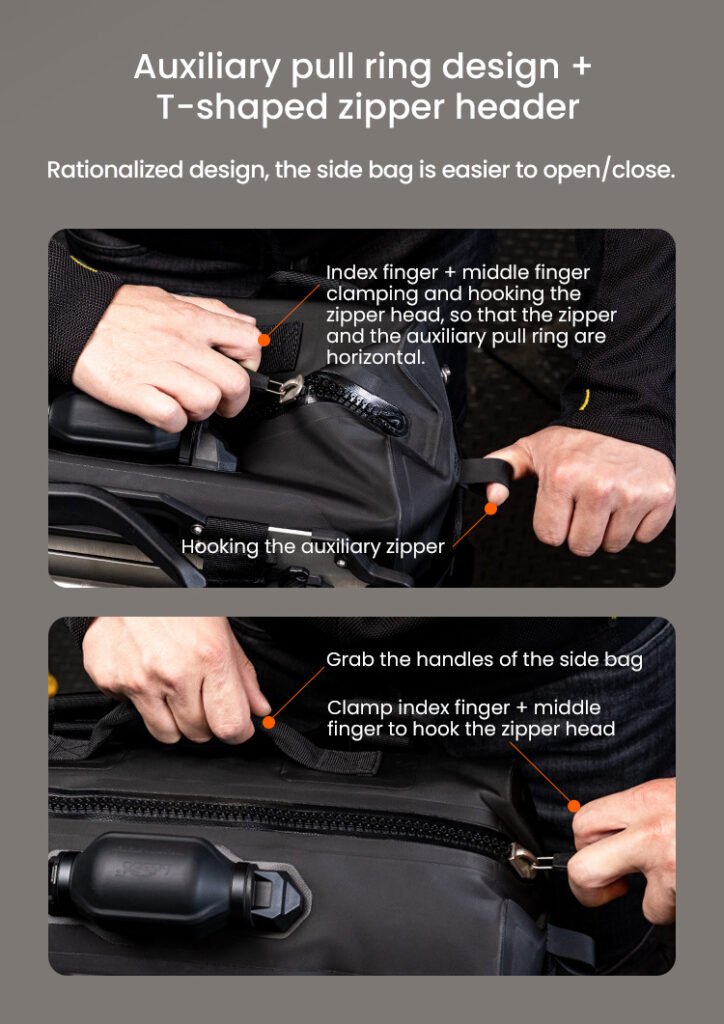 Auxiliary pull ring design + T-shaped zipper header

Rationalized design, the side bag is easier to open/close.

Index finger + middle finger clamping and hooking the zipper head, so that the zipper and the auxiliary pull ring are horizontal.

Hooking the auxiliary zipper

Grab the handles of the side bag

Clamp index finger + middle finger to hook the zipper head